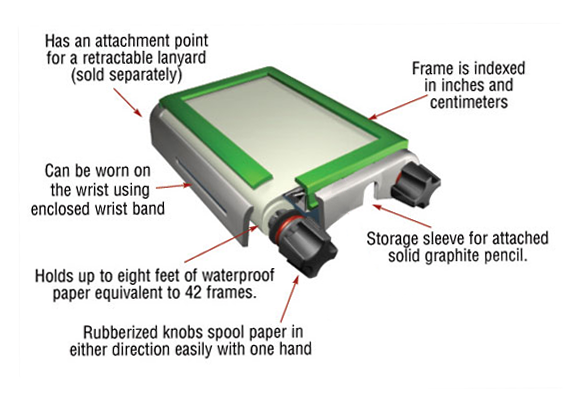 Has an attachment point for a retractable lanyard (sold separately)

Frame is indexed in inches and centimeters

Can be worn on the wrist using enclosed wrist band

Storage sleeve for attached solid graphite pencil.

Holds up to eight feet of waterproof paper equivalent to 42 frames.

Rubberized knobs spool paper in either direction easily with one hand